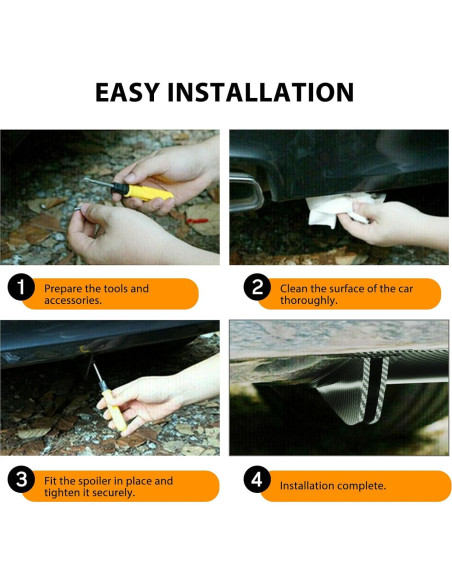 EASY INSTALLATION

1 Prepare the tools and accessories.

2 Clean the surface of the car thoroughly.

3 Fit the spoiler in place and tighten it securely.

4 Installation complete.