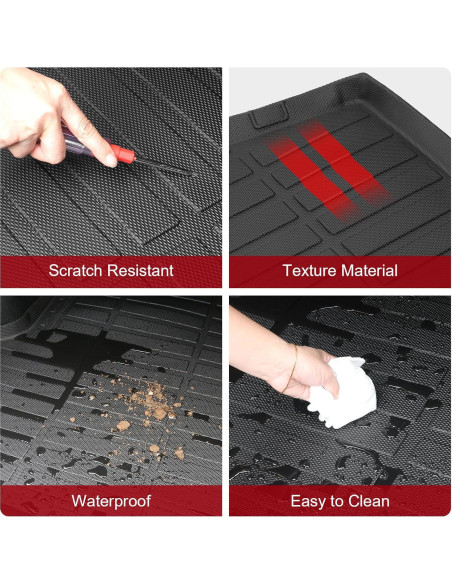 Scratch Resistant

Texture Material

Waterproof

Easy to Clean