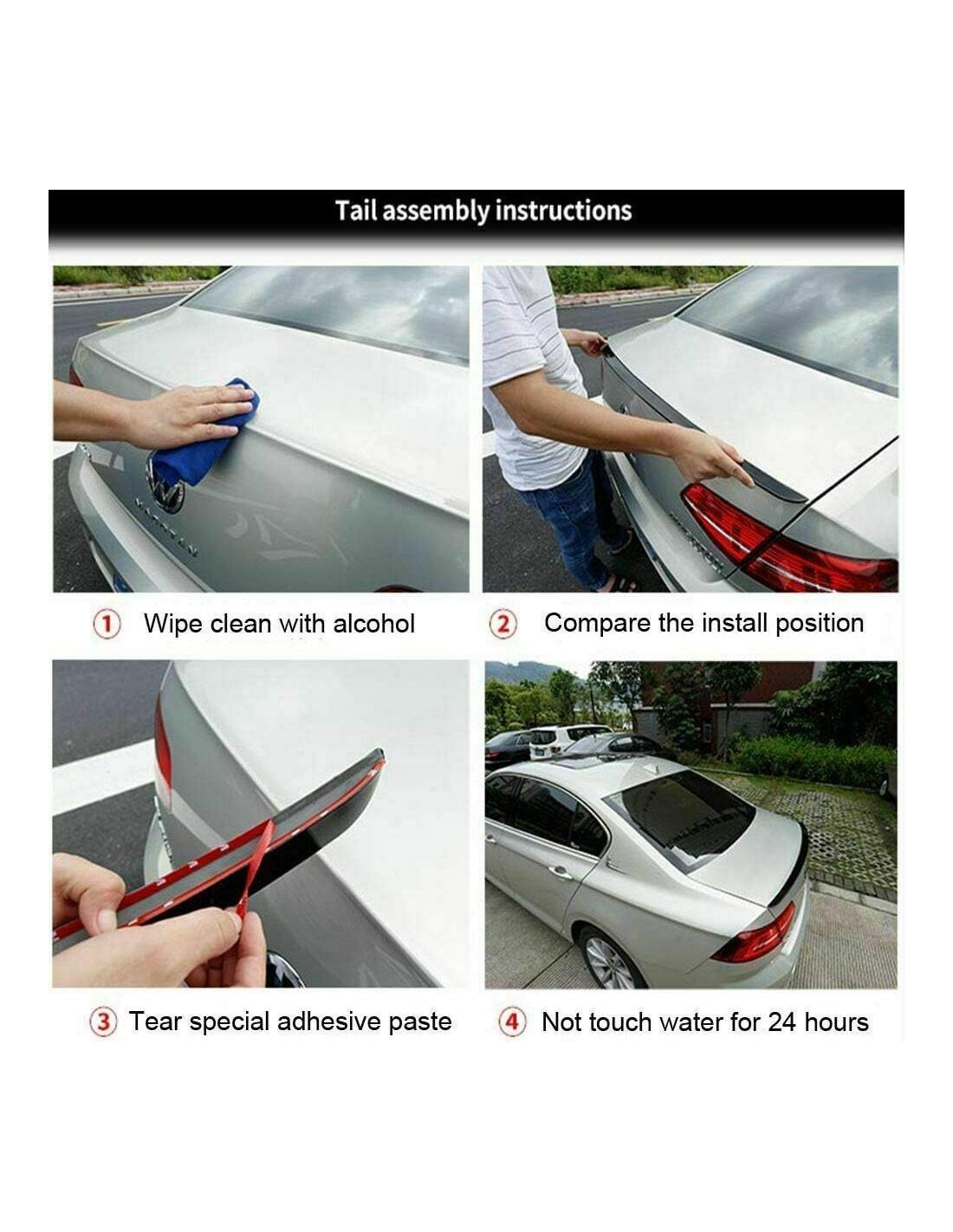 Tail assembly instructions

① Wipe clean with alcohol

② Compare the install position

③ Tear special adhesive paste

④ Not touch water for 24 hours