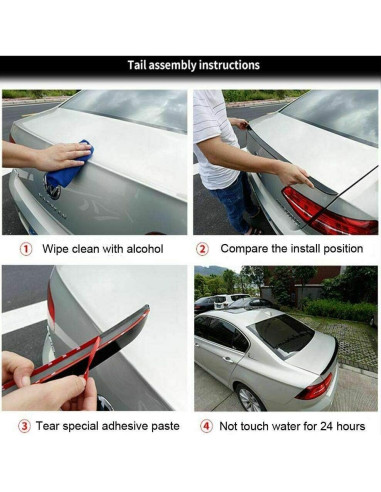 Tail assembly instructions

① Wipe clean with alcohol

② Compare the install position

③ Tear special adhesive paste

④ Not touch water for 24 hours