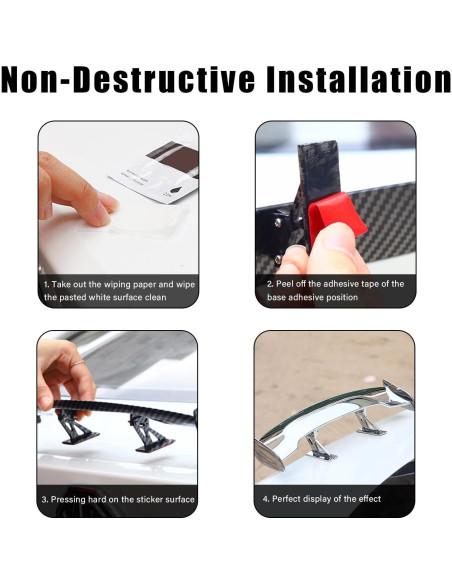 Non-Destructive Installation

1. Take out the wiping paper and wipe the pasted white surface clean

2. Peel off the adhesive tape of the base adhesive position

3. Pressing hard on the sticker surface

4. Perfect display of the effect