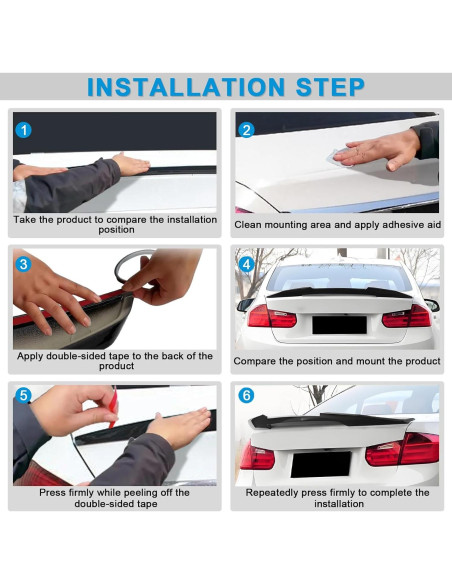 INSTALLATION STEP

1
Take the product to compare the installation position

2
Clean mounting area and apply adhesive aid

3
Apply double-sided tape to the back of the product

4
Compare the position and mount the product

5
Press firmly while peeling off the double-sided tape

6
Repeatedly press firmly to complete the installation