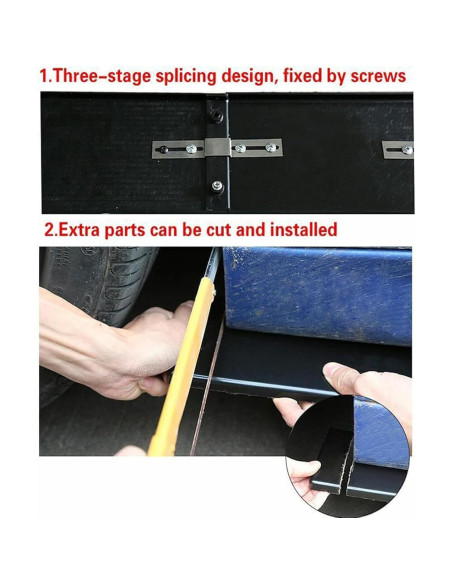 1.Three-stage splicing design, fixed by screws

2.Extra parts can be cut and installed