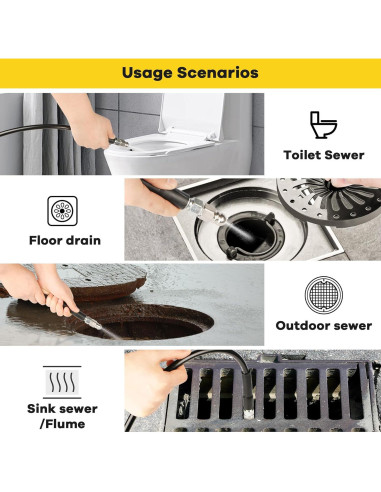 Usage Scenarios

Toilet Sewer

Floor drain

Outdoor sewer

Sink sewer /Flume