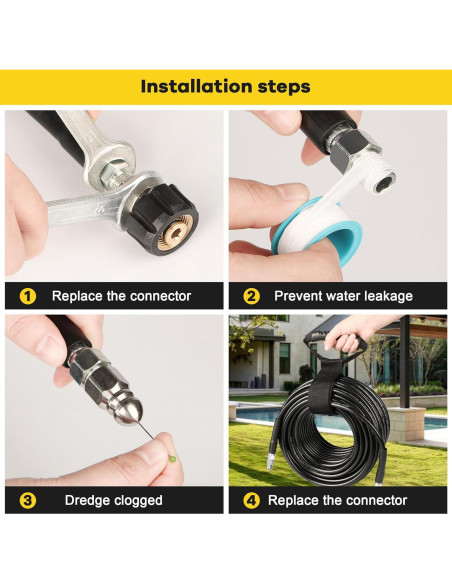 Installation steps

1 Replace the connector

2 Prevent water leakage

3 Dredge clogged

4 Replace the connector