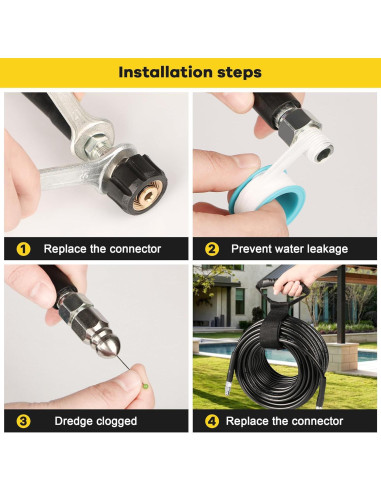 Installation steps

1 Replace the connector

2 Prevent water leakage

3 Dredge clogged

4 Replace the connector