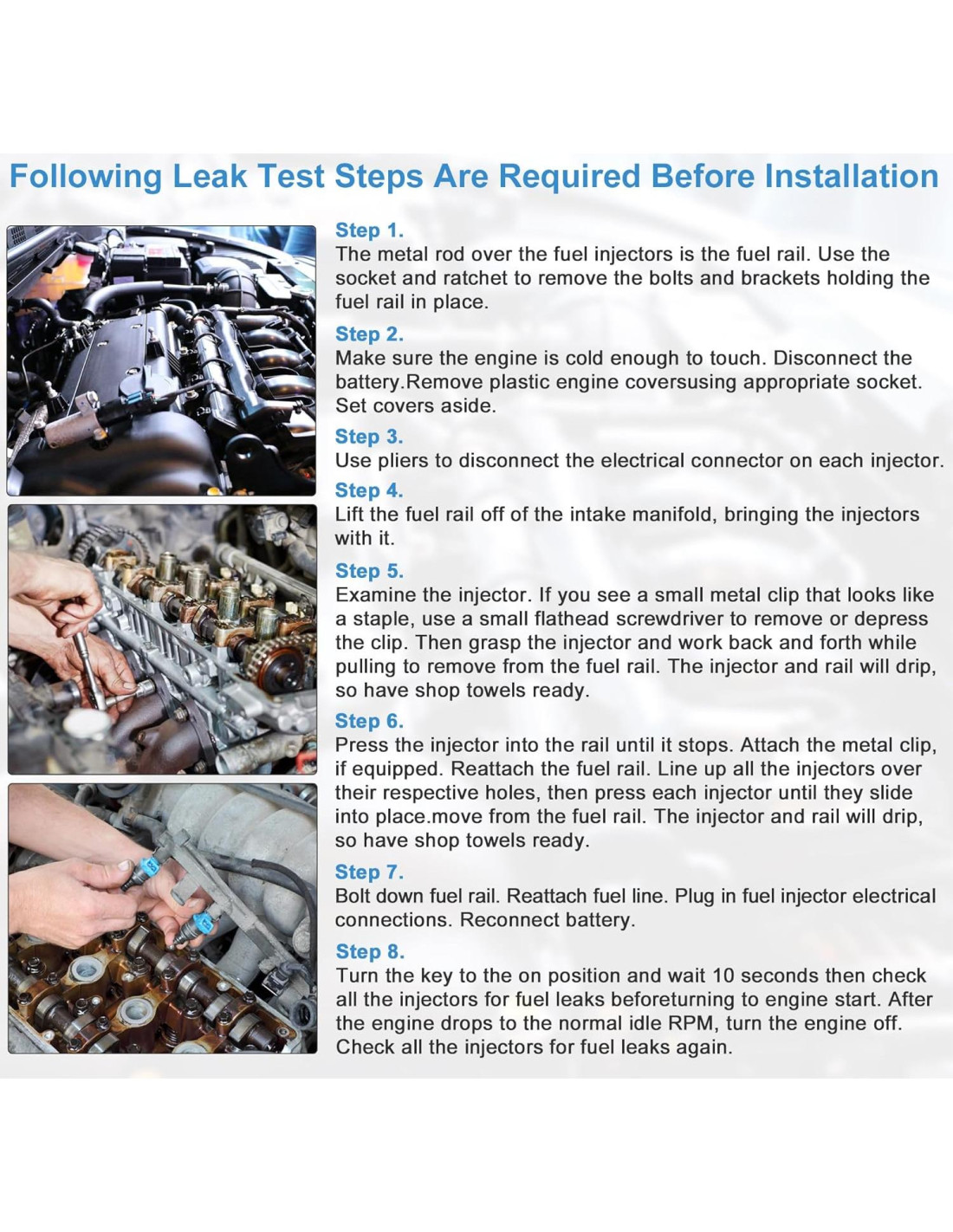 Following Leak Test Steps Are Required Before Installation

Step 1.
The metal rod over the fuel injectors is the fuel rail. Use the socket and ratchet to remove the bolts and brackets holding the fuel rail in place.

Step 2.
Make sure the engine is cold enough to touch. Disconnect the battery.Remove plastic engine coversusing appropriate socket. Set covers aside.

Step 3.
Use pliers to disconnect the electrical connector on each injector.

Step 4.
Lift the fuel rail off of the intake manifold, bringing the injectors with it.

Step 5.
Examine the injector. If you see a small metal clip that looks like a staple, use a small flathead screwdriver to remove or depress the clip. Then grasp the injector and work back and forth while pulling to remove from the fuel rail. The injector and rail will drip, so have shop towels ready.

Step 6.
Press the injector into the rail until it stops. Attach the metal clip, if equipped. Reattach the fuel rail. Line up all the injectors over their respective holes, then press each injector until they slide into place.move from the fuel rail. The injector and rail will drip, so have shop towels ready.

Step 7.
Bolt down fuel rail. Reattach fuel line. Plug in fuel injector electrical connections. Reconnect battery.

Step 8.
Turn the key to the on position and wait 10 seconds then check all the injectors for fuel leaks beforeturning to engine start. After the engine drops to the normal idle RPM, turn the engine off. Check all the injectors for fuel leaks again.