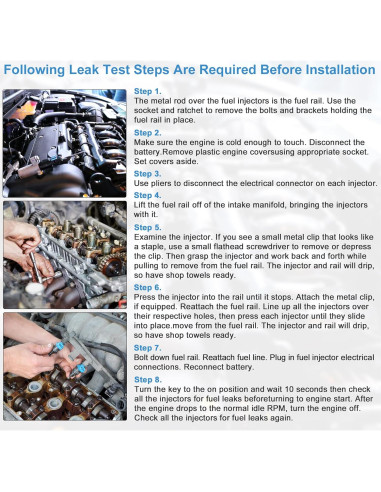 Following Leak Test Steps Are Required Before Installation

Step 1.
The metal rod over the fuel injectors is the fuel rail. Use the socket and ratchet to remove the bolts and brackets holding the fuel rail in place.

Step 2.
Make sure the engine is cold enough to touch. Disconnect the battery.Remove plastic engine coversusing appropriate socket. Set covers aside.

Step 3.
Use pliers to disconnect the electrical connector on each injector.

Step 4.
Lift the fuel rail off of the intake manifold, bringing the injectors with it.

Step 5.
Examine the injector. If you see a small metal clip that looks like a staple, use a small flathead screwdriver to remove or depress the clip. Then grasp the injector and work back and forth while pulling to remove from the fuel rail. The injector and rail will drip, so have shop towels ready.

Step 6.
Press the injector into the rail until it stops. Attach the metal clip, if equipped. Reattach the fuel rail. Line up all the injectors over their respective holes, then press each injector until they slide into place.move from the fuel rail. The injector and rail will drip, so have shop towels ready.

Step 7.
Bolt down fuel rail. Reattach fuel line. Plug in fuel injector electrical connections. Reconnect battery.

Step 8.
Turn the key to the on position and wait 10 seconds then check all the injectors for fuel leaks beforeturning to engine start. After the engine drops to the normal idle RPM, turn the engine off. Check all the injectors for fuel leaks again.