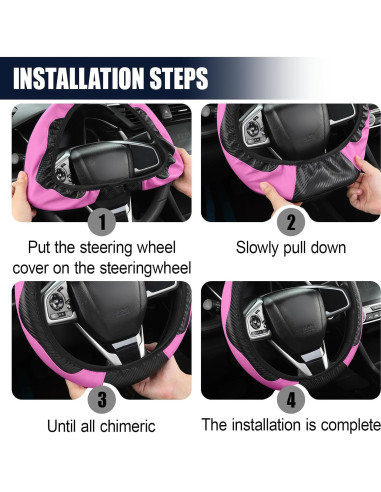 INSTALLATION STEPS

1

Put the steering wheel cover on the steeringwheel

2

Slowly pull down

3

Until all chimeric

4

The installation is complete