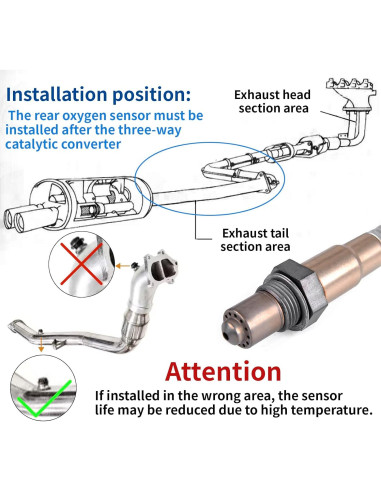 Installation position:
The rear oxygen sensor must be installed after the three-way catalytic converter

Exhaust head section area

Exhaust tail section area

Attention
If installed in the wrong area, the sensor life may be reduced due to high temperature.