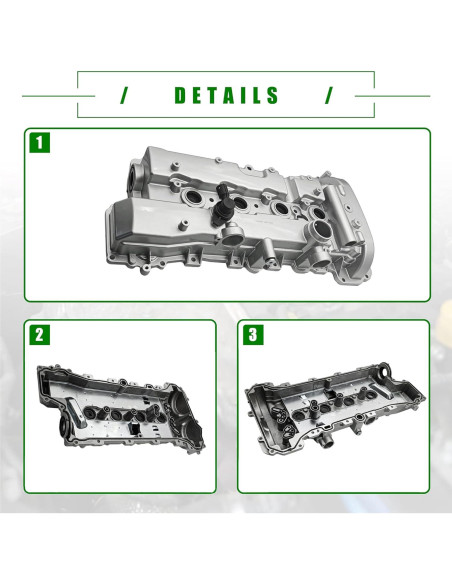 / DETAILS /

1

2

3