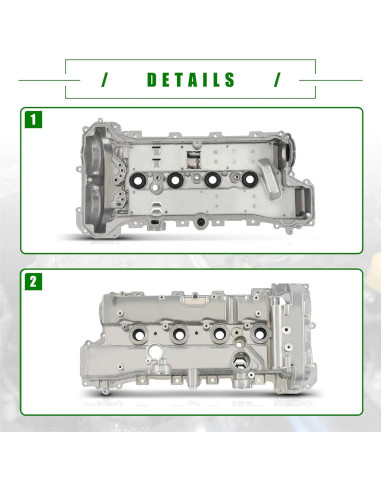 / DETAILS /

1

2