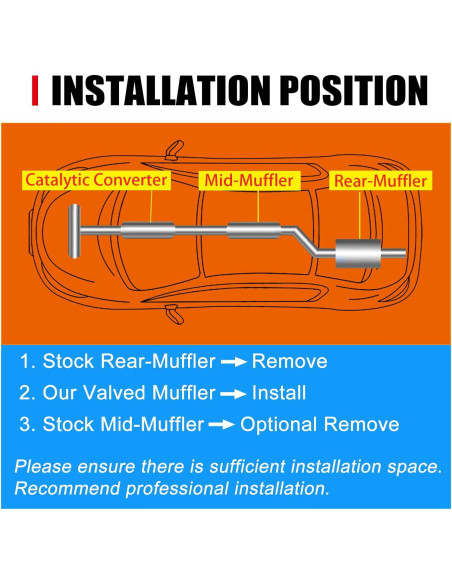 INSTALLATION POSITION

Catalytic Converter

Mid-Muffler

Rear-Muffler

1. Stock Rear-Muffler → Remove

2. Our Valved Muffler → Install

3. Stock Mid-Muffler → Optional Remove

Please ensure there is sufficient installation space. Recommend professional installation.