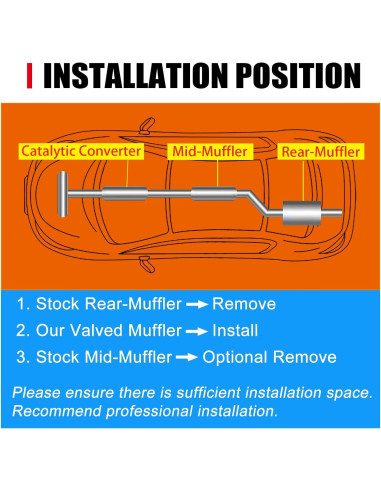 INSTALLATION POSITION

Catalytic Converter

Mid-Muffler

Rear-Muffler

1. Stock Rear-Muffler → Remove

2. Our Valved Muffler → Install

3. Stock Mid-Muffler → Optional Remove

Please ensure there is sufficient installation space. Recommend professional installation.