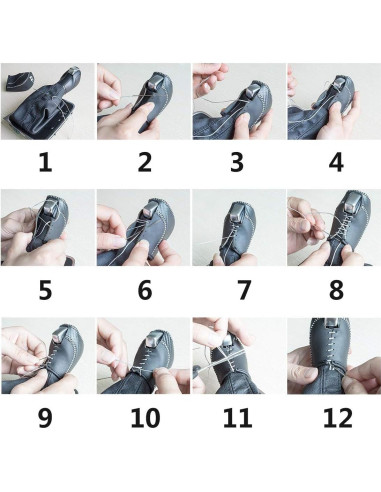 1 2 3 4

5 6 7 8

9 10 11 12