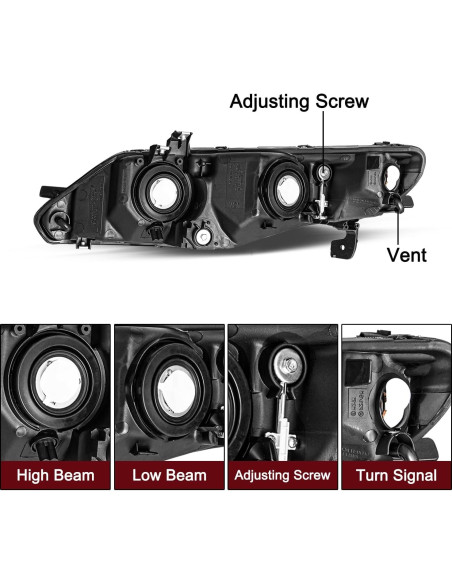 Adjusting Screw

Vent

High Beam

Low Beam

Adjusting Screw

Turn Signal