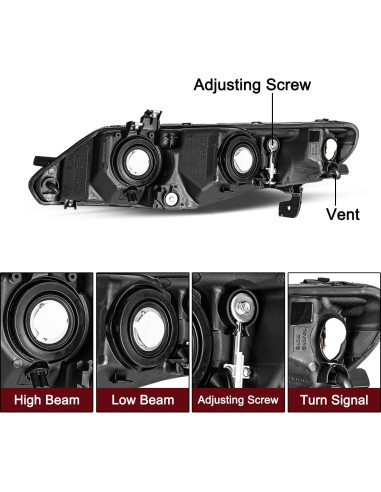 Adjusting Screw

Vent

High Beam

Low Beam

Adjusting Screw

Turn Signal