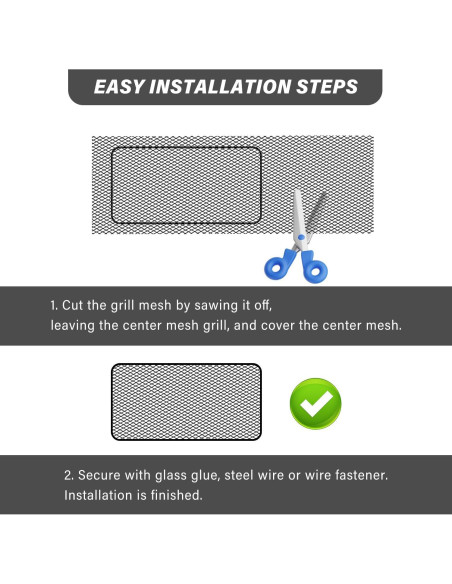 EASY INSTALLATION STEPS

1. Cut the grill mesh by sawing it off, leaving the center mesh grill, and cover the center mesh.

2. Secure with glass glue, steel wire or wire fastener. Installation is finished.