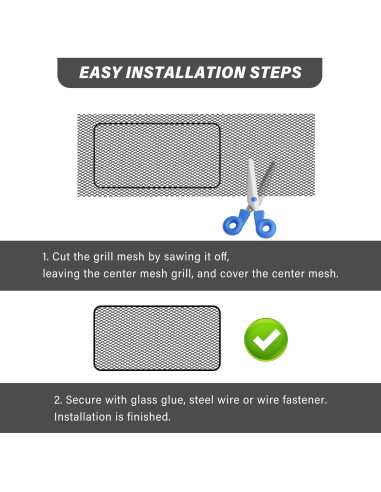 EASY INSTALLATION STEPS

1. Cut the grill mesh by sawing it off, leaving the center mesh grill, and cover the center mesh.

2. Secure with glass glue, steel wire or wire fastener. Installation is finished.