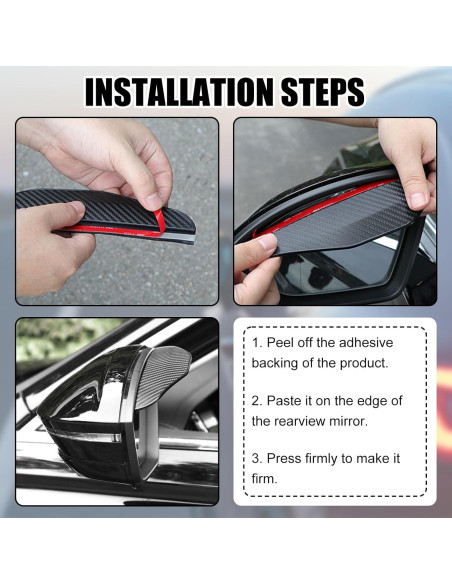 INSTALLATION STEPS

1. Peel off the adhesive backing of the product.

2. Paste it on the edge of the rearview mirror.

3. Press firmly to make it firm.