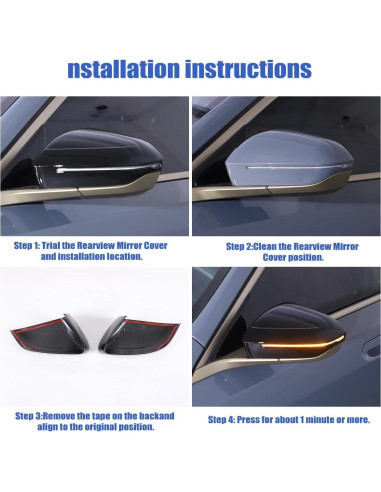 nstallation instructions

Step 1: Trial the Rearview Mirror Cover and installation location.

Step 2:Clean the Rearview Mirror Cover position.

Step 3:Remove the tape on the backand align to the original position.

Step 4: Press for about 1 minute or more.