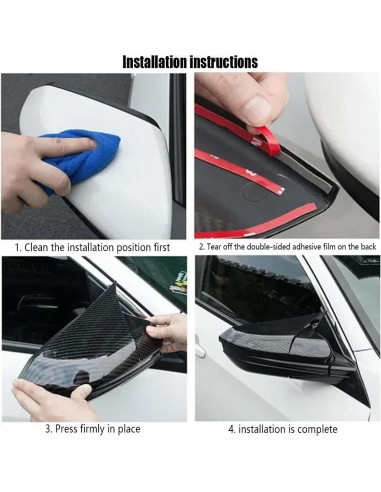 Installation instructions

1. Clean the installation position first

2. Tear off the double-sided adhesive film on the back

3. Press firmly in place

4. installation is complete