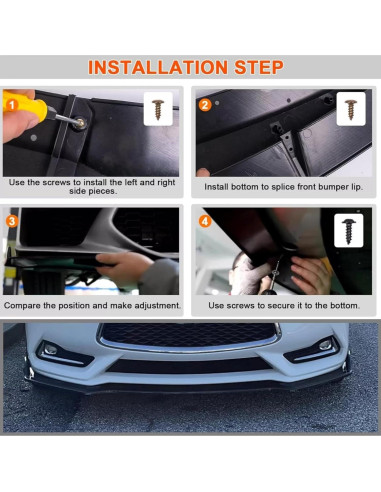 INSTALLATION STEP

1

Use the screws to install the left and right side pieces.

2

Install bottom to splice front bumper lip.

3

Compare the position and make adjustment.

4

Use screws to secure it to the bottom.