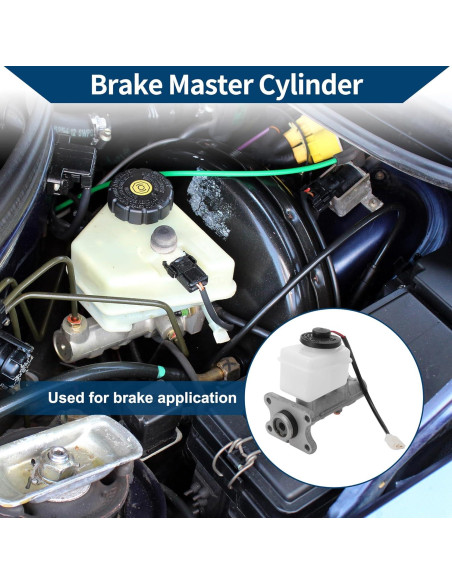 Brake Master Cylinder

Used for brake application