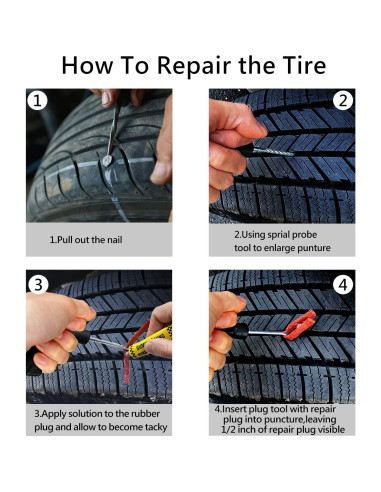 How To Repair the Tire

1

1.Pull out the nail

2

2.Using sprial probe tool to enlarge punture

3

3.Apply solution to the rubber plug and allow to become tacky

4

4.Insert plug tool with repair plug into puncture,leaving 1/2 inch of repair plug visible