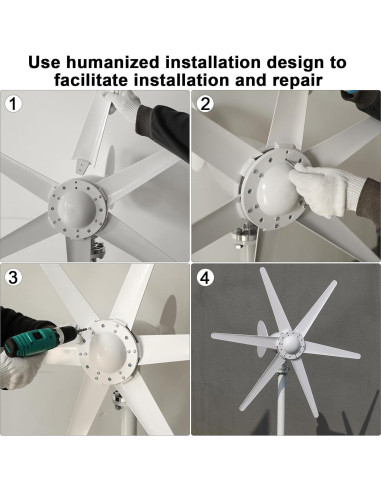 Use humanized installation design to facilitate installation and repair

1

2

3

4