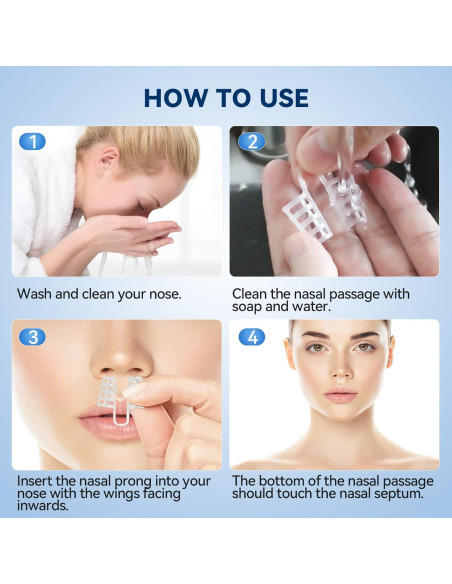 HOW TO USE

1

Wash and clean your nose.

2

Clean the nasal passage with soap and water.

3

Insert the nasal prong into your nose with the wings facing inwards.

4

The bottom of the nasal passage should touch the nasal septum.