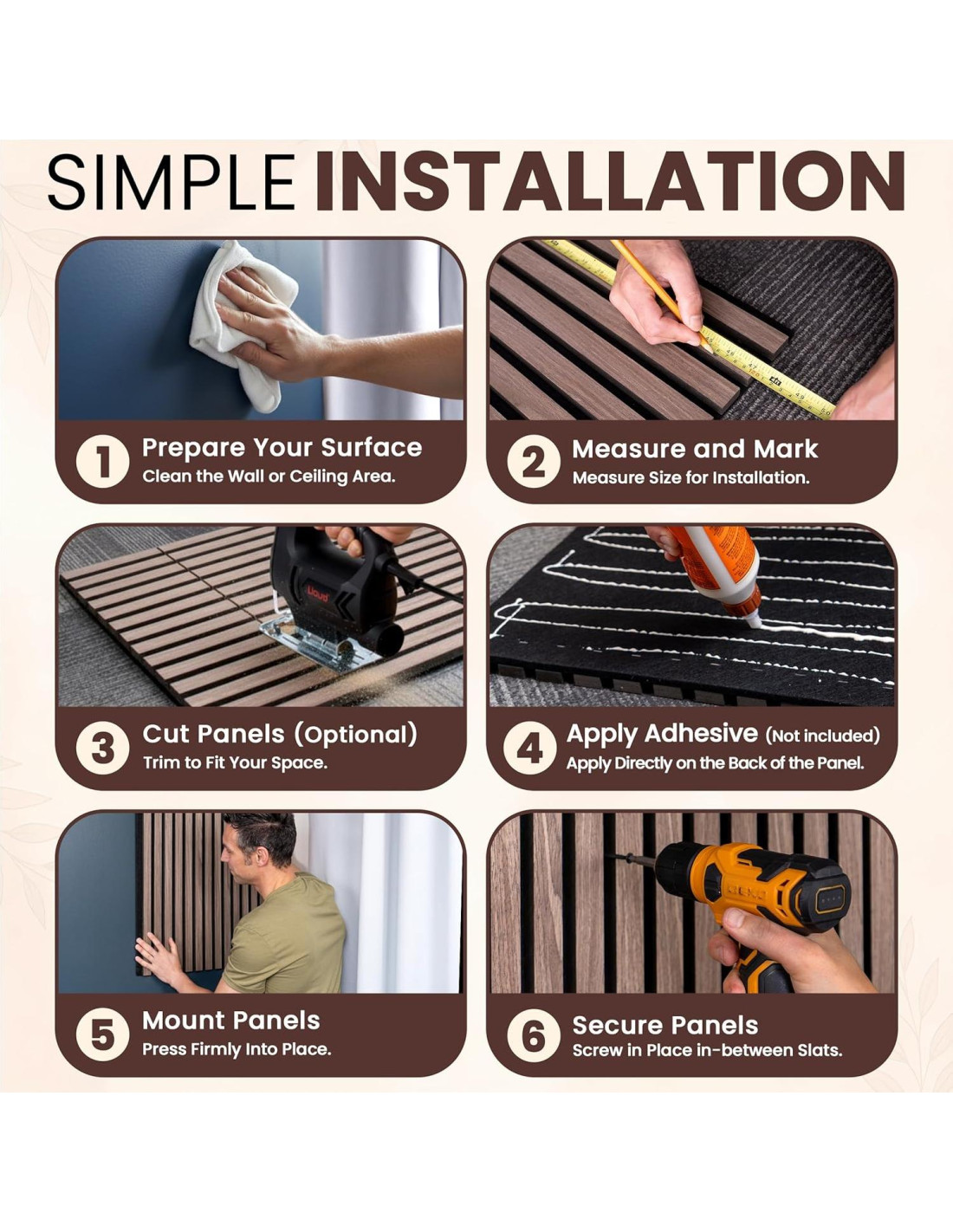 SIMPLE INSTALLATION

1 Prepare Your Surface
Clean the Wall or Ceiling Area.

2 Measure and Mark
Measure Size for Installation.

3 Cut Panels (Optional)
Trim to Fit Your Space.

4 Apply Adhesive (Not included)
Apply Directly on the Back of the Panel.

5 Mount Panels
Press Firmly Into Place.

6 Secure Panels
Screw in Place in-between Slats.