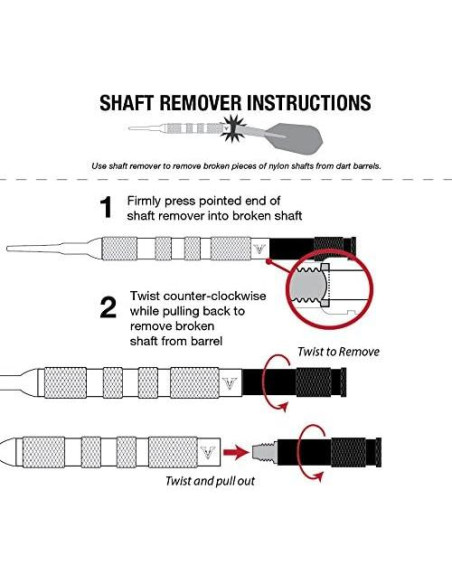 SHAFT REMOVER INSTRUCTIONS

Use shaft remover to remove broken pieces of nylon shafts from dart barrels.

1 Firmly press pointed end of shaft remover into broken shaft

2 Twist counter-clockwise while pulling back to remove broken shaft from barrel

Twist to Remove

Twist and pull out