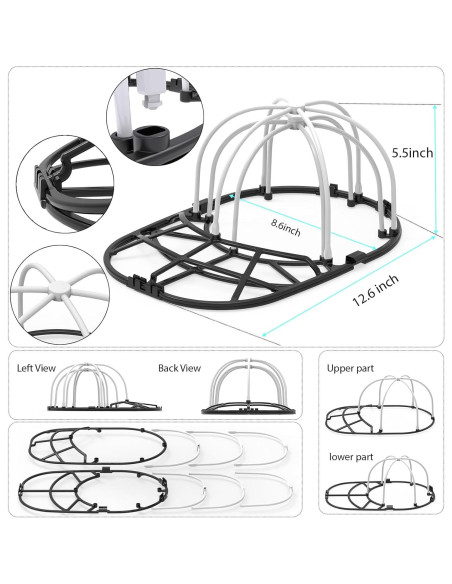 5.5inch

8.6inch

12.6 inch

Left View

Back View

Upper part

lower part