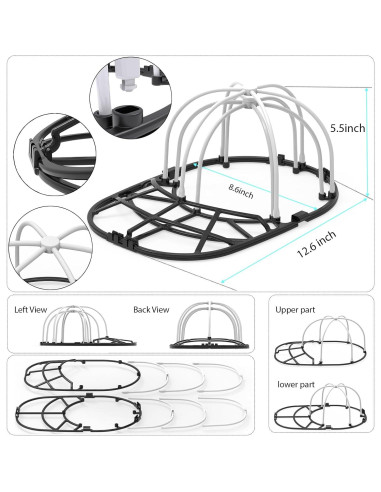 5.5inch

8.6inch

12.6 inch

Left View

Back View

Upper part

lower part