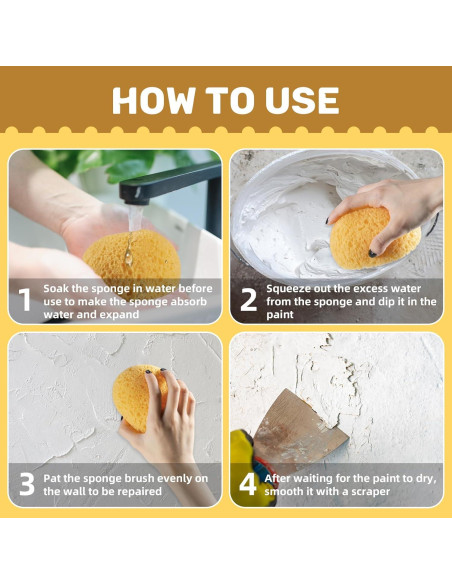 HOW TO USE

1 Soak the sponge in water before use to make the sponge absorb water and expand

2 Squeeze out the excess water from the sponge and dip it in the paint

3 Pat the sponge brush evenly on the wall to be repaired

4 After waiting for the paint to dry, smooth it with a scraper