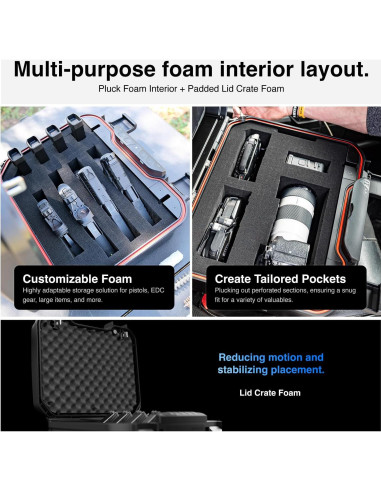 Multi-purpose foam interior layout.

Pluck Foam Interior + Padded Lid Crate Foam

Customizable Foam

Highly adaptable storage solution for pistols, EDC gear, large items, and more.

Create Tailored Pockets

Plucking out perforated sections, ensuring a snug fit for a variety of valuables.

Reducing motion and stabilizing placement.

Lid Crate Foam