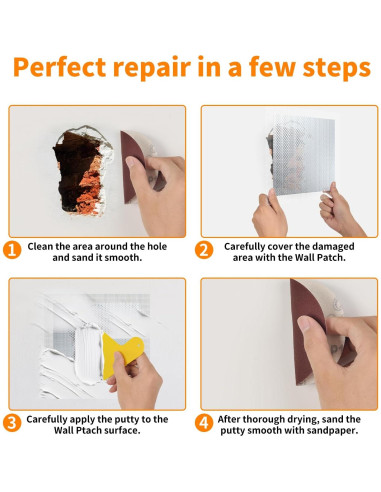 Perfect repair in a few steps

1 Clean the area around the hole and sand it smooth.

2 Carefully cover the damaged area with the Wall Patch.

3 Carefully apply the putty to the Wall Ptach surface.

4 After thorough drying, sand the putty smooth with sandpaper.