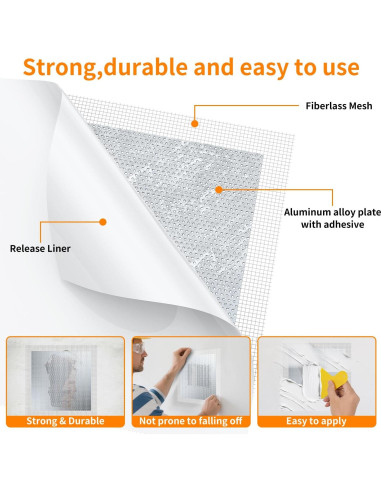 Strong,durable and easy to use

Fiberlass Mesh

Aluminum alloy plate with adhesive

Release Liner

Strong & Durable

Not prone to falling off

Easy to apply