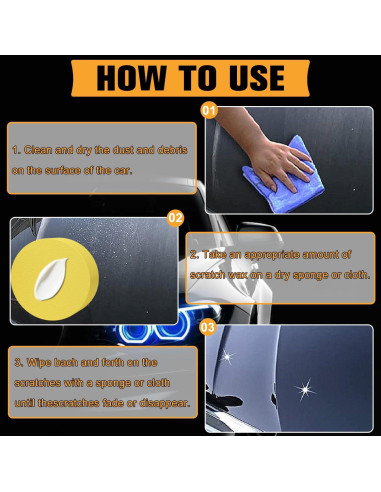 HOW TO USE

01

1. Clean and dry the dust and debris on the surface of the car.

02

2. Take an appropriate amount of scratch wax on a dry sponge or cloth.

03

3. Wipe bach and forth on the scratches with a sponge or cloth until thescratches fade or disappear.