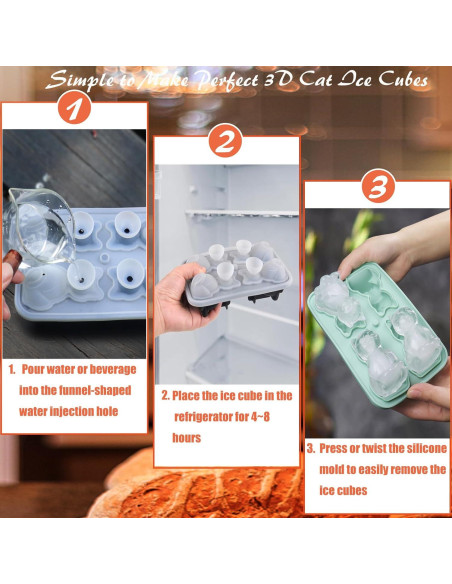 Simple to Make Perfect 3D Cat Ice Cubes

1

1. Pour water or beverage into the funnel-shaped water injection hole

2

2. Place the ice cube in the refrigerator for 4~8 hours

3

3. Press or twist the silicone mold to easily remove the ice cubes