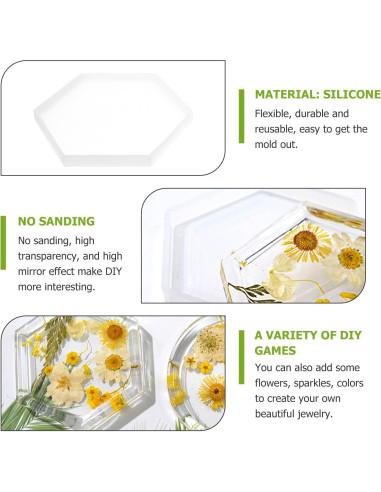 MATERIAL: SILICONE
Flexible, durable and reusable, easy to get the mold out.

NO SANDING
No sanding, high transparency, and high mirror effect make DIY more interesting.

A VARIETY OF DIY GAMES
You can also add some flowers, sparkles, colors to create your own beautiful jewelry.