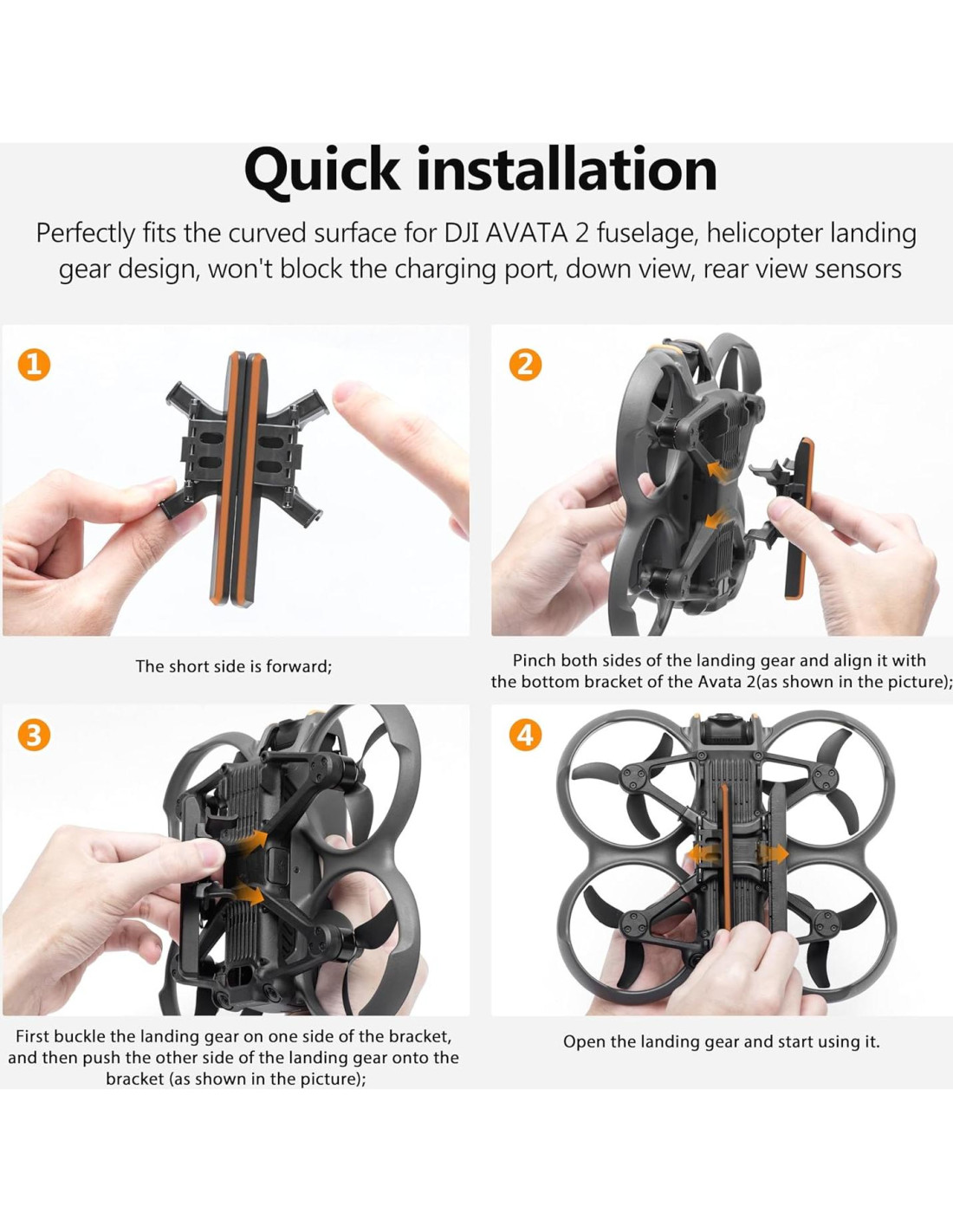 Quick installation

Perfectly fits the curved surface for DJI AVATA 2 fuselage, helicopter landing gear design, won't block the charging port, down view, rear view sensors

1

The short side is forward;

2

Pinch both sides of the landing gear and align it with the bottom bracket of the Avata 2(as shown in the picture);

3

First buckle the landing gear on one side of the bracket, and then push the other side of the landing gear onto the bracket (as shown in the picture);

4

Open the landing gear and start using it.