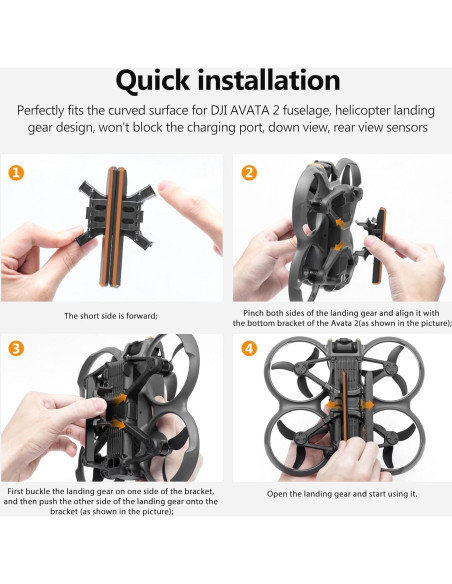 Quick installation

Perfectly fits the curved surface for DJI AVATA 2 fuselage, helicopter landing gear design, won't block the charging port, down view, rear view sensors

1

The short side is forward;

2

Pinch both sides of the landing gear and align it with the bottom bracket of the Avata 2(as shown in the picture);

3

First buckle the landing gear on one side of the bracket, and then push the other side of the landing gear onto the bracket (as shown in the picture);

4

Open the landing gear and start using it.