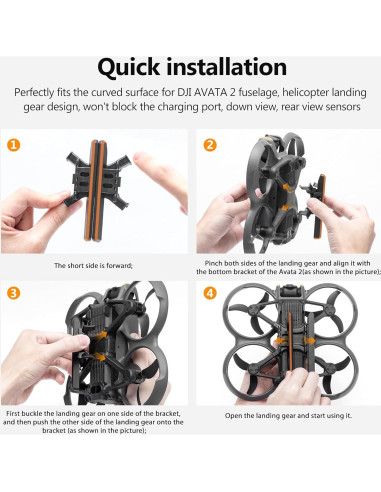 Quick installation

Perfectly fits the curved surface for DJI AVATA 2 fuselage, helicopter landing gear design, won't block the charging port, down view, rear view sensors

1

The short side is forward;

2

Pinch both sides of the landing gear and align it with the bottom bracket of the Avata 2(as shown in the picture);

3

First buckle the landing gear on one side of the bracket, and then push the other side of the landing gear onto the bracket (as shown in the picture);

4

Open the landing gear and start using it.