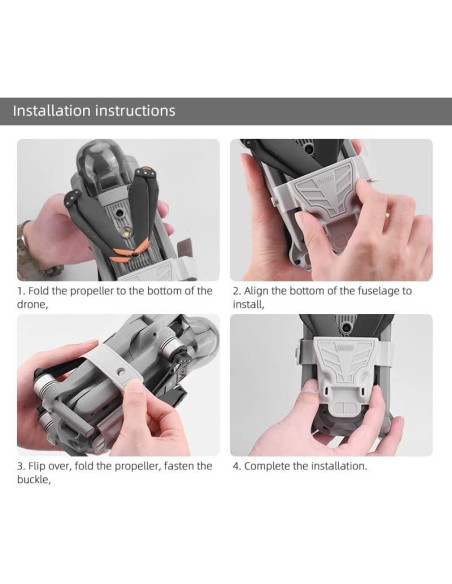 Installation instructions

1. Fold the propeller to the bottom of the drone,

2. Align the bottom of the fuselage to install,

3. Flip over, fold the propeller, fasten the buckle,

4. Complete the installation.