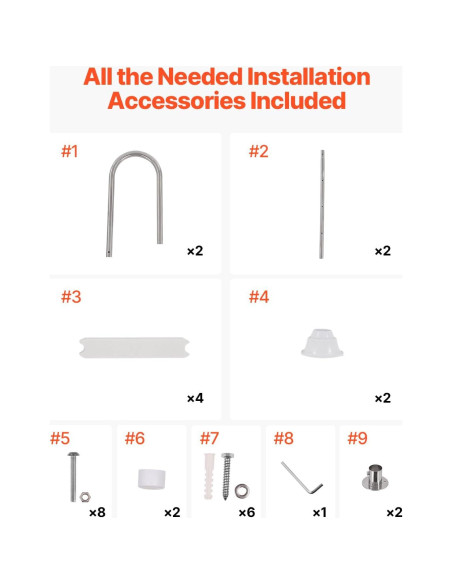 All the Needed Installation Accessories Included

#1
×2

#2
×2

#3
×4

#4
×2

#5
×8

#6
×2

#7
×6

#8
×1

#9
×2