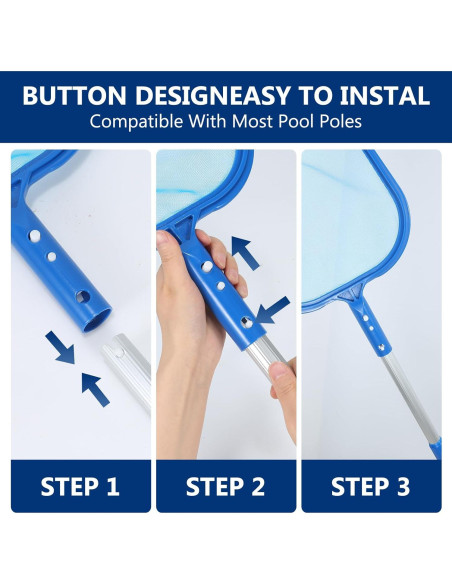 BUTTON DESIGNEASY TO INSTAL
Compatible With Most Pool Poles

STEP 1

STEP 2

STEP 3