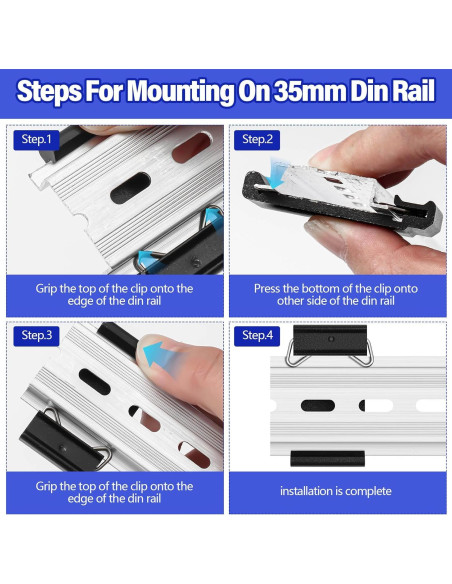 Steps For Mounting On 35mm Din Rail

Step.1

Grip the top of the clip onto the edge of the din rail

Step.2

Press the bottom of the clip onto other side of the din rail

Step.3

Grip the top of the clip onto the edge of the din rail

Step.4

installation is complete