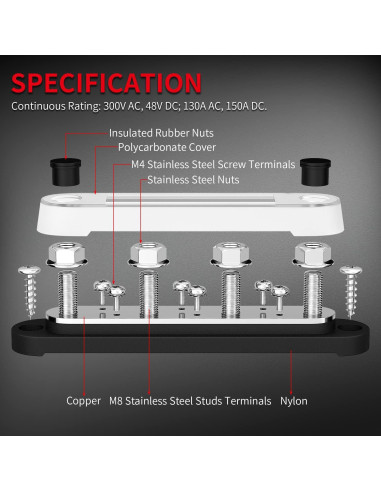 SPECIFICATION

Continuous Rating: 300V AC, 48V DC; 130A AC, 150A DC.

Insulated Rubber Nuts

Polycarbonate Cover

M4 Stainless Steel Screw Terminals

Stainless Steel Nuts

Copper

M8 Stainless Steel Studs Terminals

Nylon